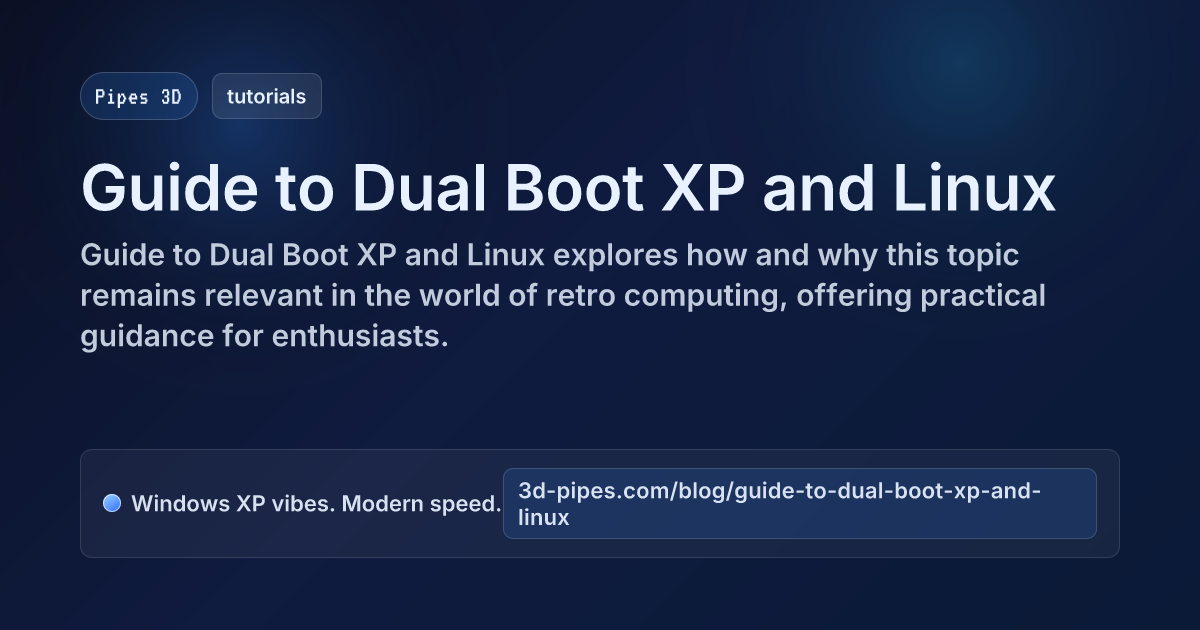 Pipes 3D
tutorials

Guide to Dual Boot XP and Linux

Guide to Dual Boot XP and Linux explores how and why this topic remains relevant in the world of retro computing, offering practical guidance for enthusiasts.

Windows XP vibes. Modern speed.
3d-pipes.com/blog/guide-to-dual-boot-xp-and-linux